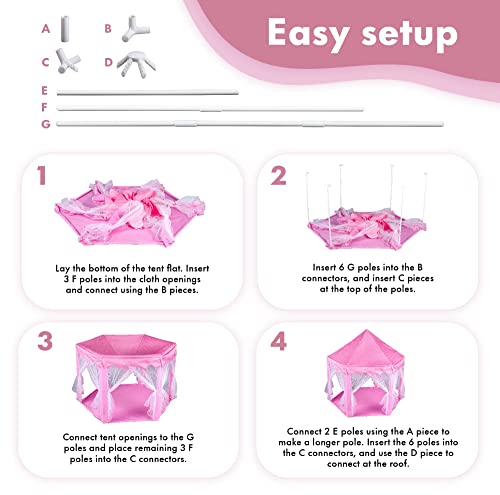 Easy setup

A
B
C
D
E
F
G

1
Lay the bottom of the tent flat. Insert 3 F poles into the cloth openings and connect using the B pieces.

2
Insert 6 G poles into the B connectors, and insert C pieces at the top of the poles.

3
Connect tent openings to the G poles and place remaining 3 F poles into the C connectors.

4
Connect 2 E poles using the A piece to make a longer pole. Insert the 6 poles into the C connectors, and use the D piece to connect at the roof.